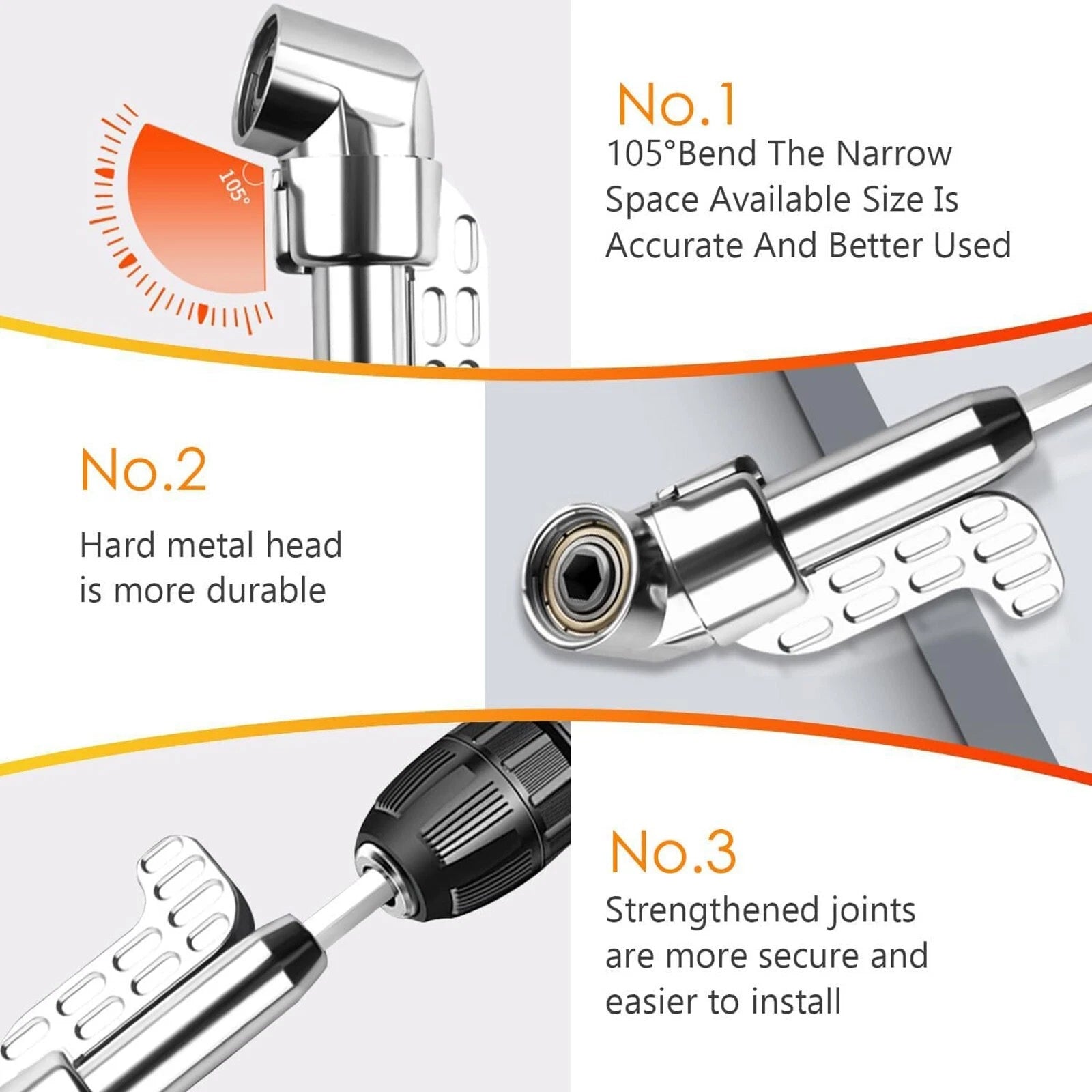 105°

No.1
105°Bend The Narrow Space Available Size Is Accurate And Better Used

No.2
Hard metal head is more durable

No.3
Strengthened joints are more secure and easier to install