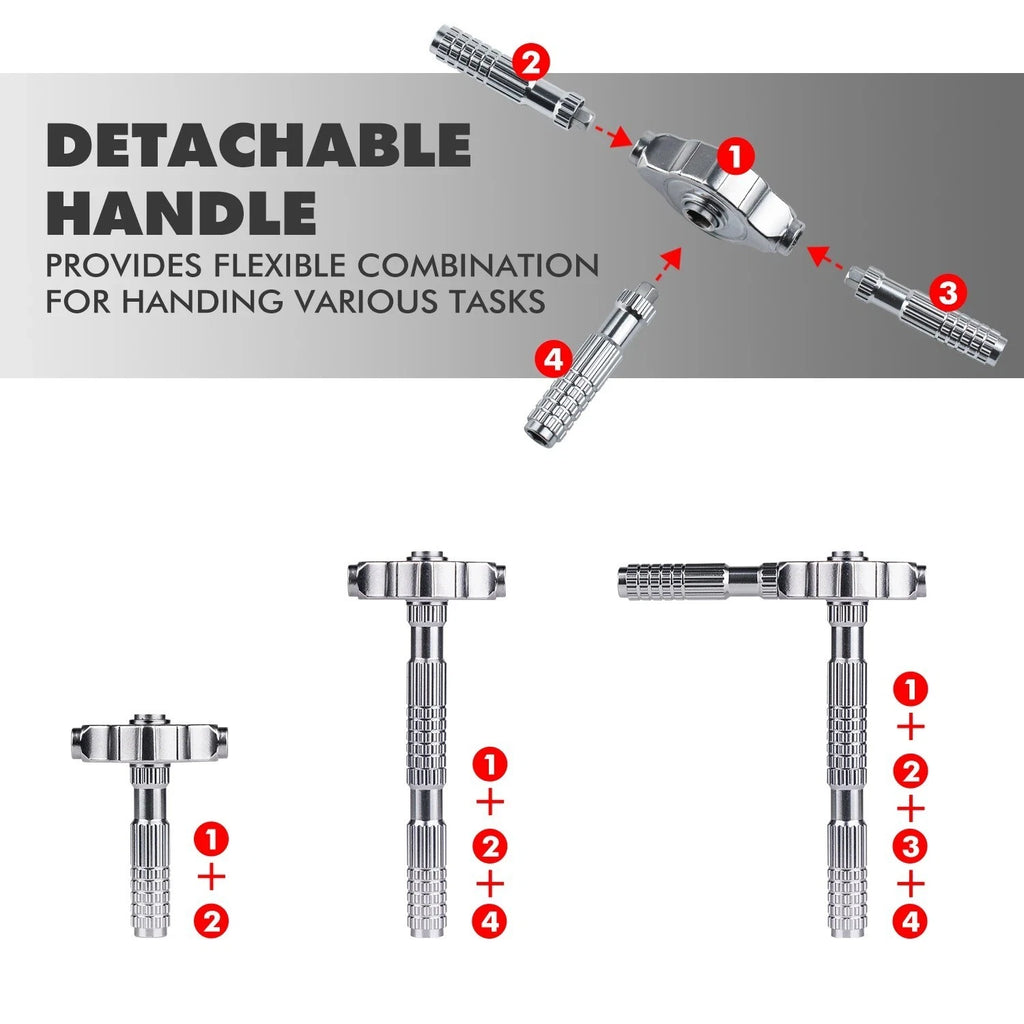 DETACHABLE HANDLE

PROVIDES FLEXIBLE COMBINATION FOR HANDING VARIOUS TASKS

2

1

3

4

1 + 2

1 + 2 + 4

1 + 2 + 3 + 4