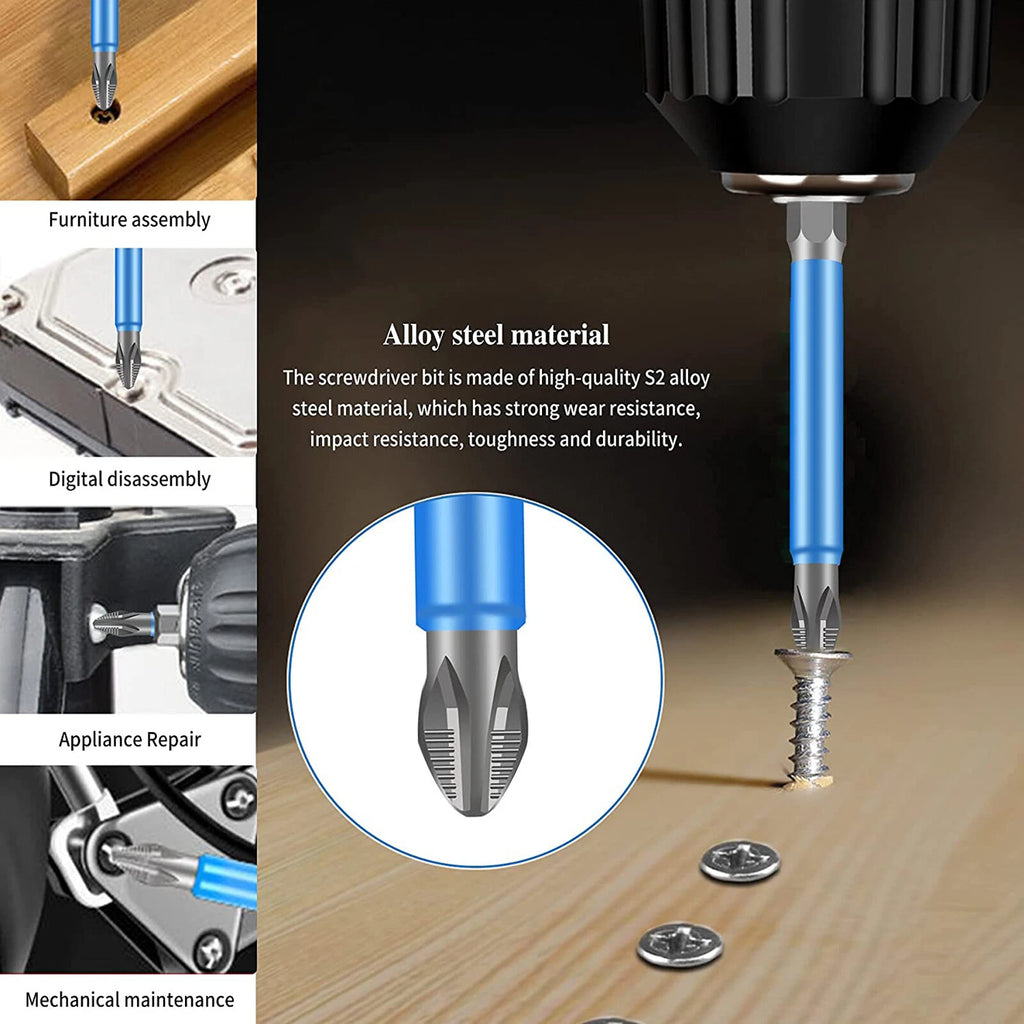 Furniture assembly

Digital disassembly

Appliance Repair

Mechanical maintenance

Alloy steel material

The screwdriver bit is made of high-quality S2 alloy steel material, which has strong wear resistance, impact resistance, toughness and durability.