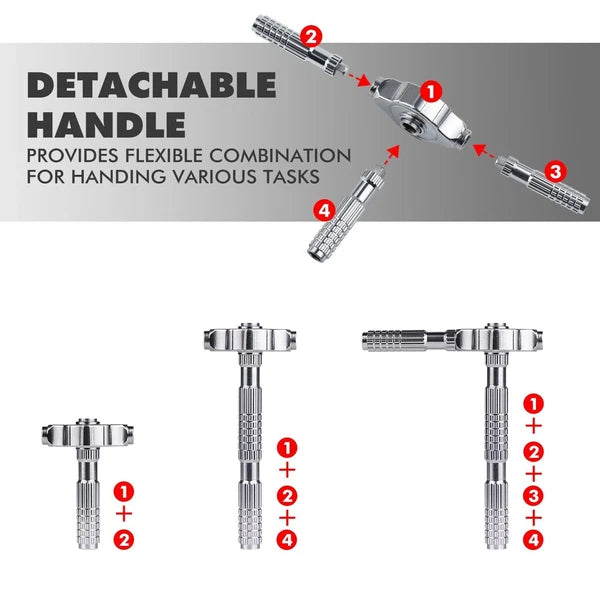 DETACHABLE HANDLE

PROVIDES FLEXIBLE COMBINATION FOR HANDING VARIOUS TASKS

2

1

3

4

1 + 2

1 + 2 + 4

1 + 2 + 3 + 4